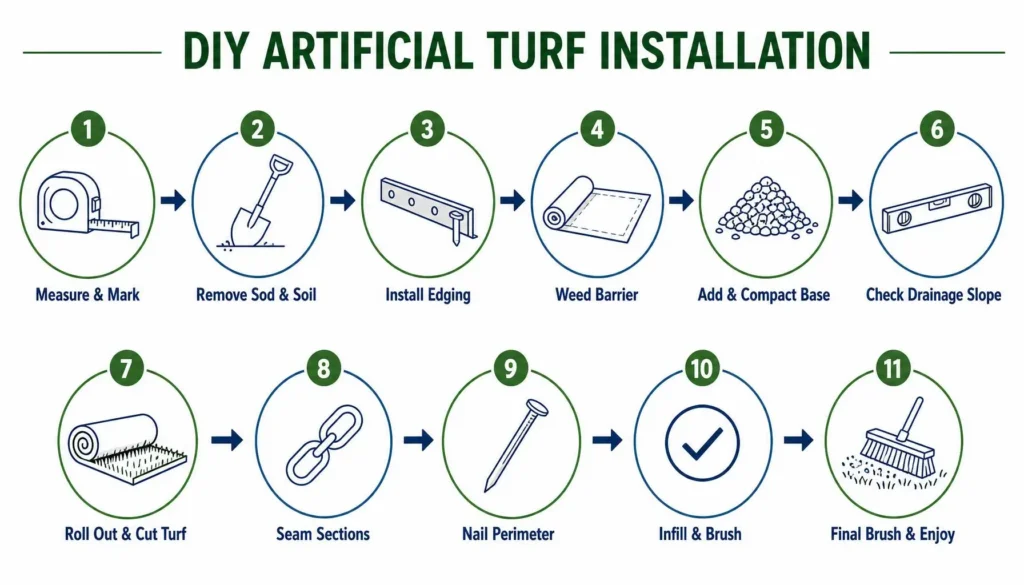 DIY ARTIFICIAL TURF INSTALLATION

1
Measure & Mark

2
Remove Sod & Soil

3
Install Edging

4
Weed Barrier

5
Add & Compact Base

6
Check Drainage Slope

7
Roll Out & Cut Turf

8
Seam Sections

9
Nail Perimeter

10
Infill & Brush

11
Final Brush & Enjoy